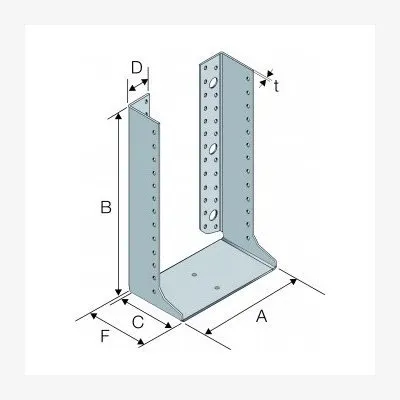 D
t
B
C
F
A